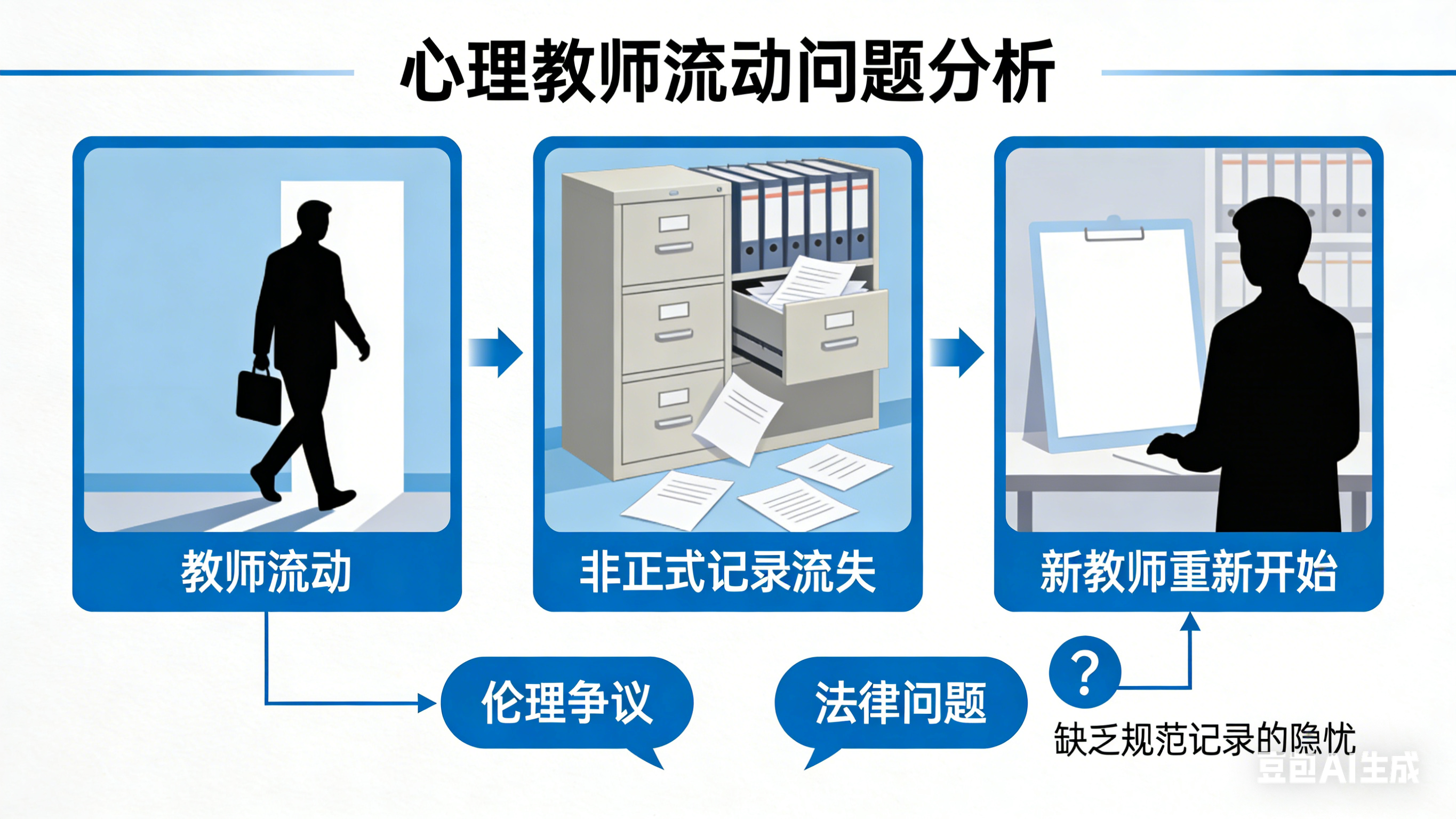 心理教师流动问题分析

教师流动

非正式记录流失

新教师重新开始

伦理争议

法律问题

?

缺乏规范记录的隐忧

豆包AI生成